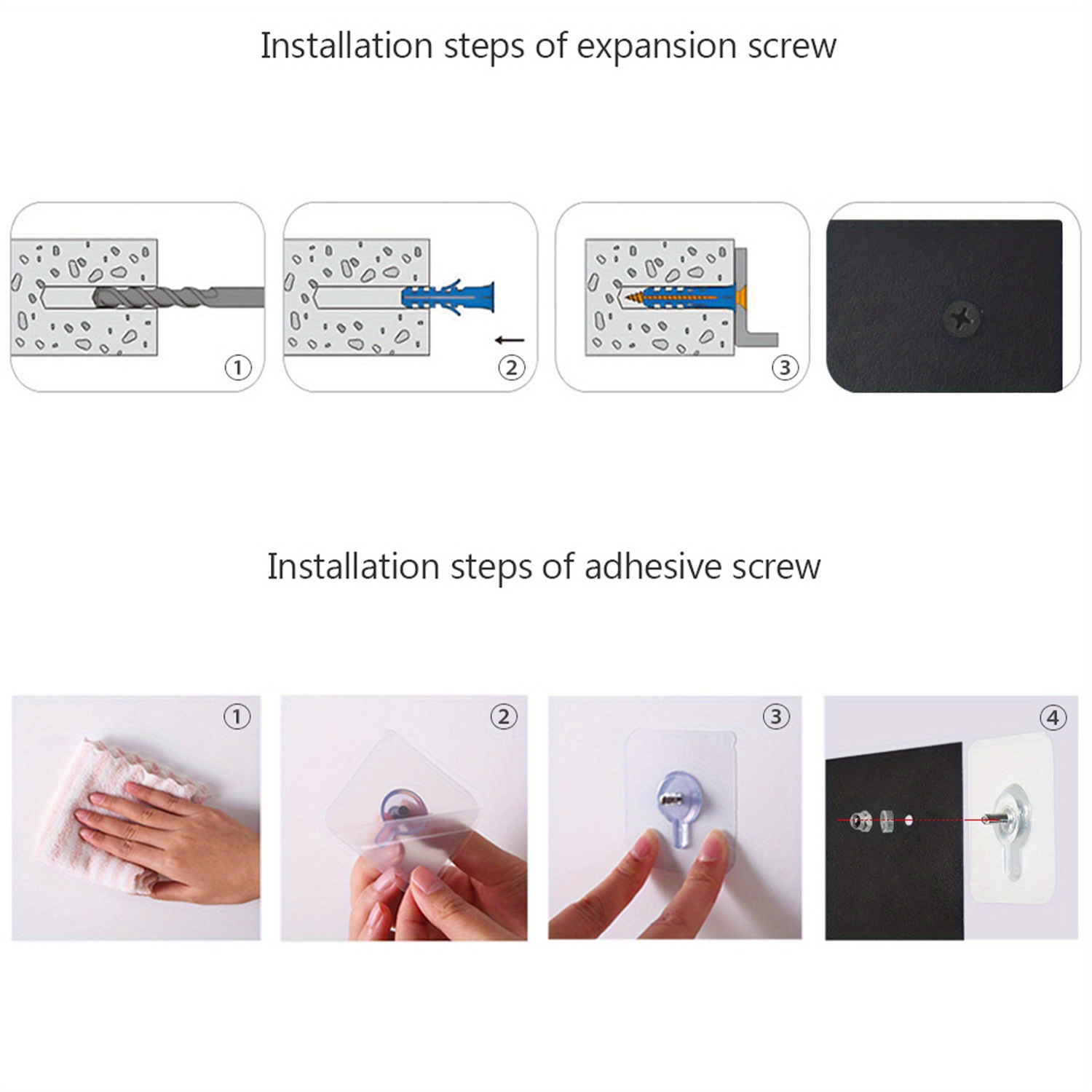 Installation steps of expansion screw

①

②

③

Installation steps of adhesive screw

①

②

③

④