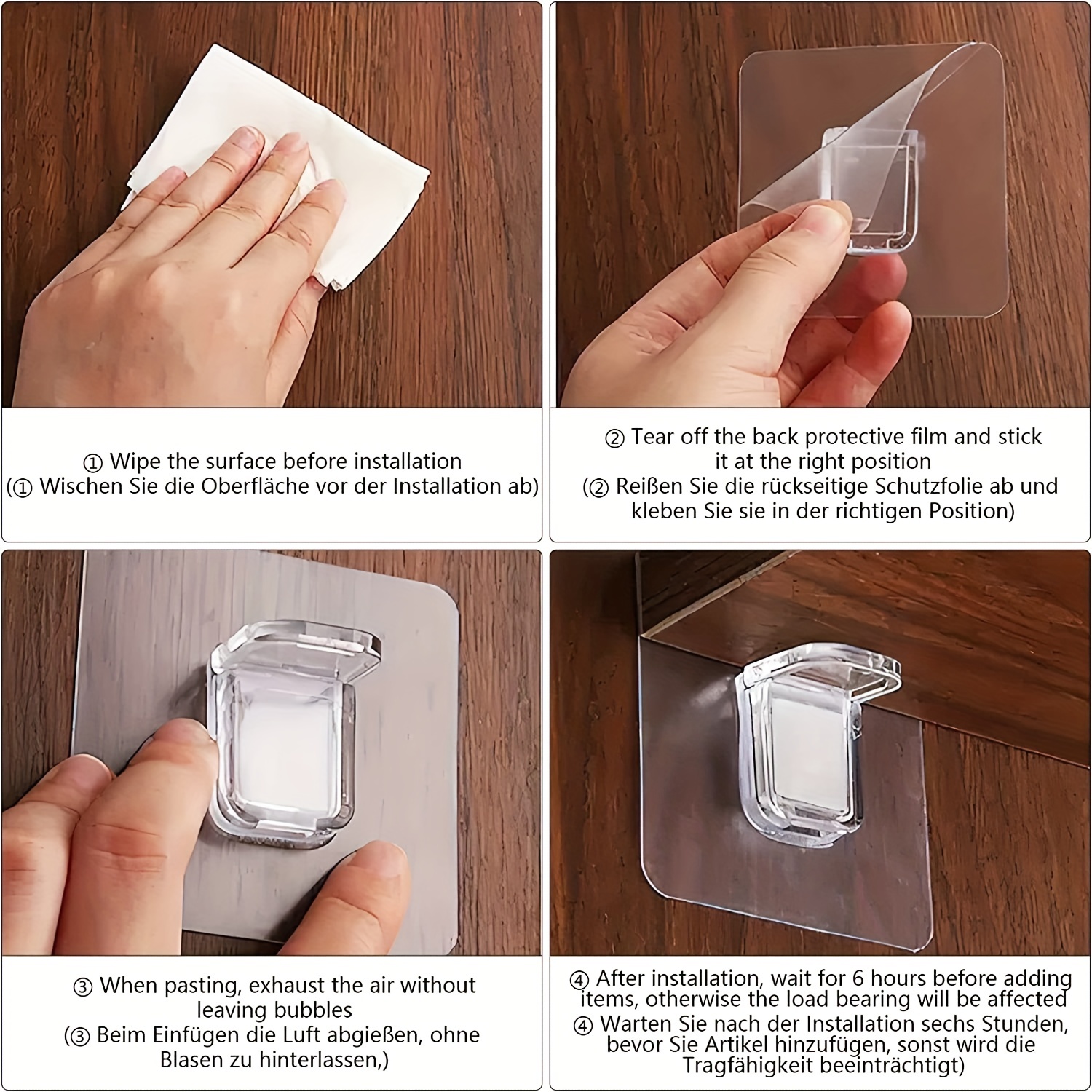 ① Wipe the surface before installation
(① Wischen Sie die Oberfläche vor der Installation ab)

② Tear off the back protective film and stick it at the right position
(② Reißen Sie die rückseitige Schutzfolie ab und kleben Sie sie in der richtigen Position)

③ When pasting, exhaust the air without leaving bubbles
(③ Beim Einfügen die Luft abgießen, ohne Blasen zu hinterlassen,)

④ After installation, wait for 6 hours before adding items, otherwise the load bearing will be affected
④ Warten Sie nach der Installation sechs Stunden, bevor Sie Artikel hinzufügen, sonst wird die Tragfähigkeit beeinträchtigt)